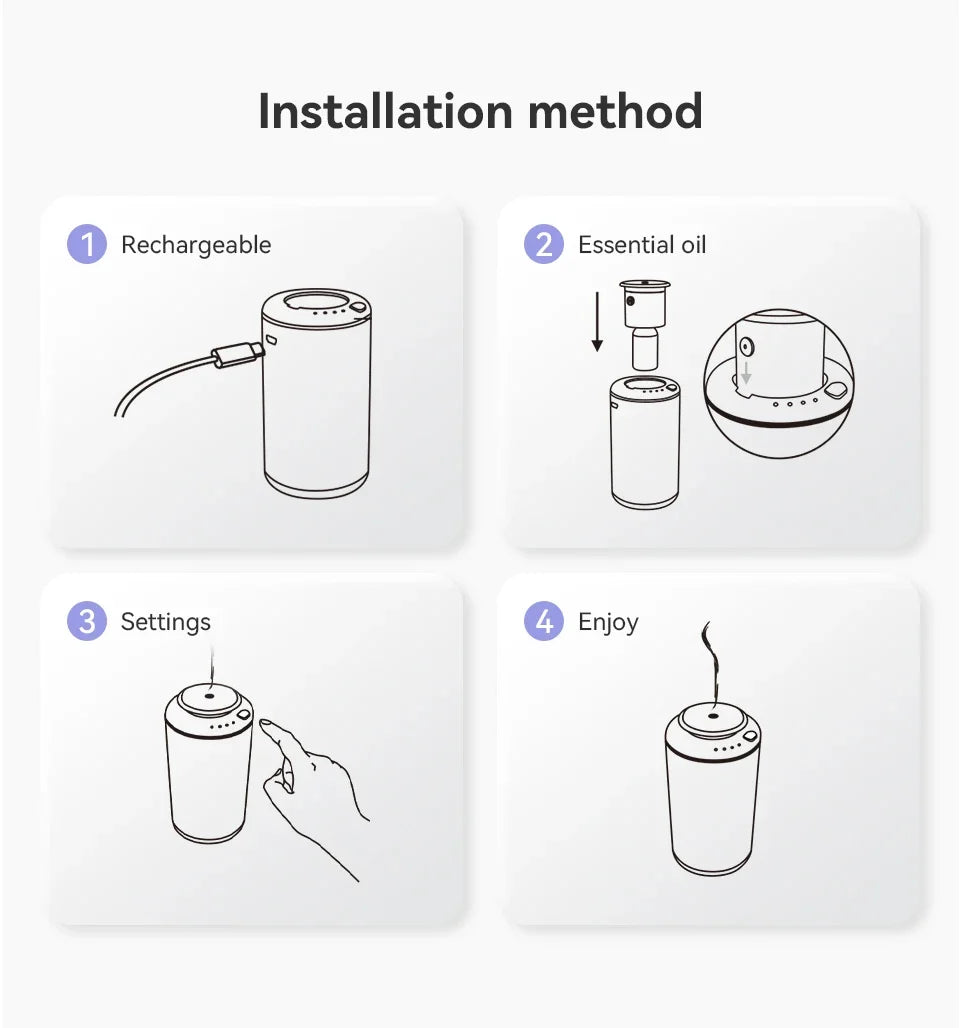 Installation method

1 Rechargeable

2 Essential oil

3 Settings

4 Enjoy