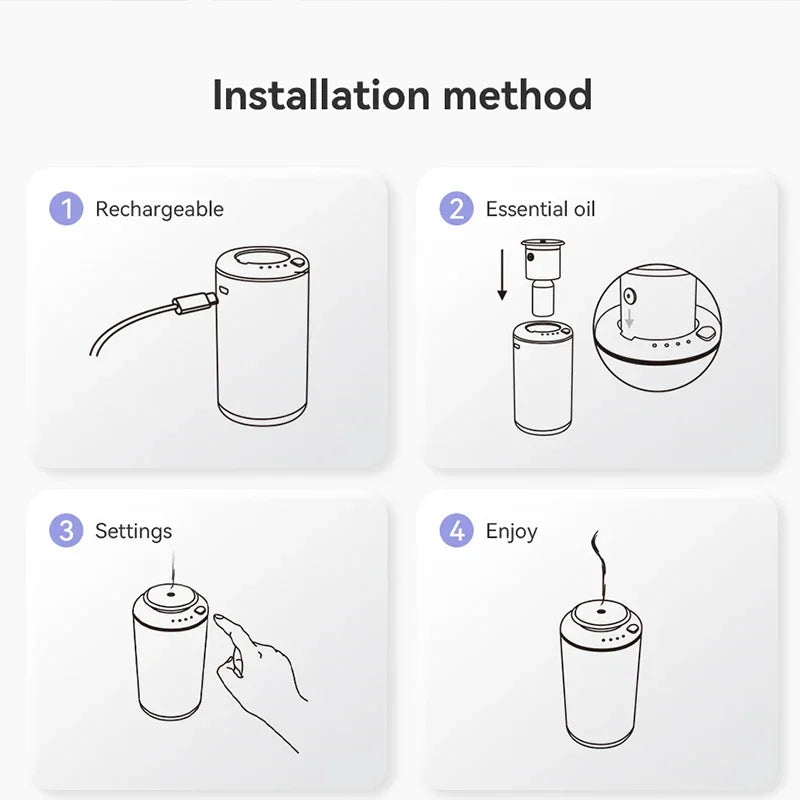 Installation method

1 Rechargeable

2 Essential oil

3 Settings

4 Enjoy