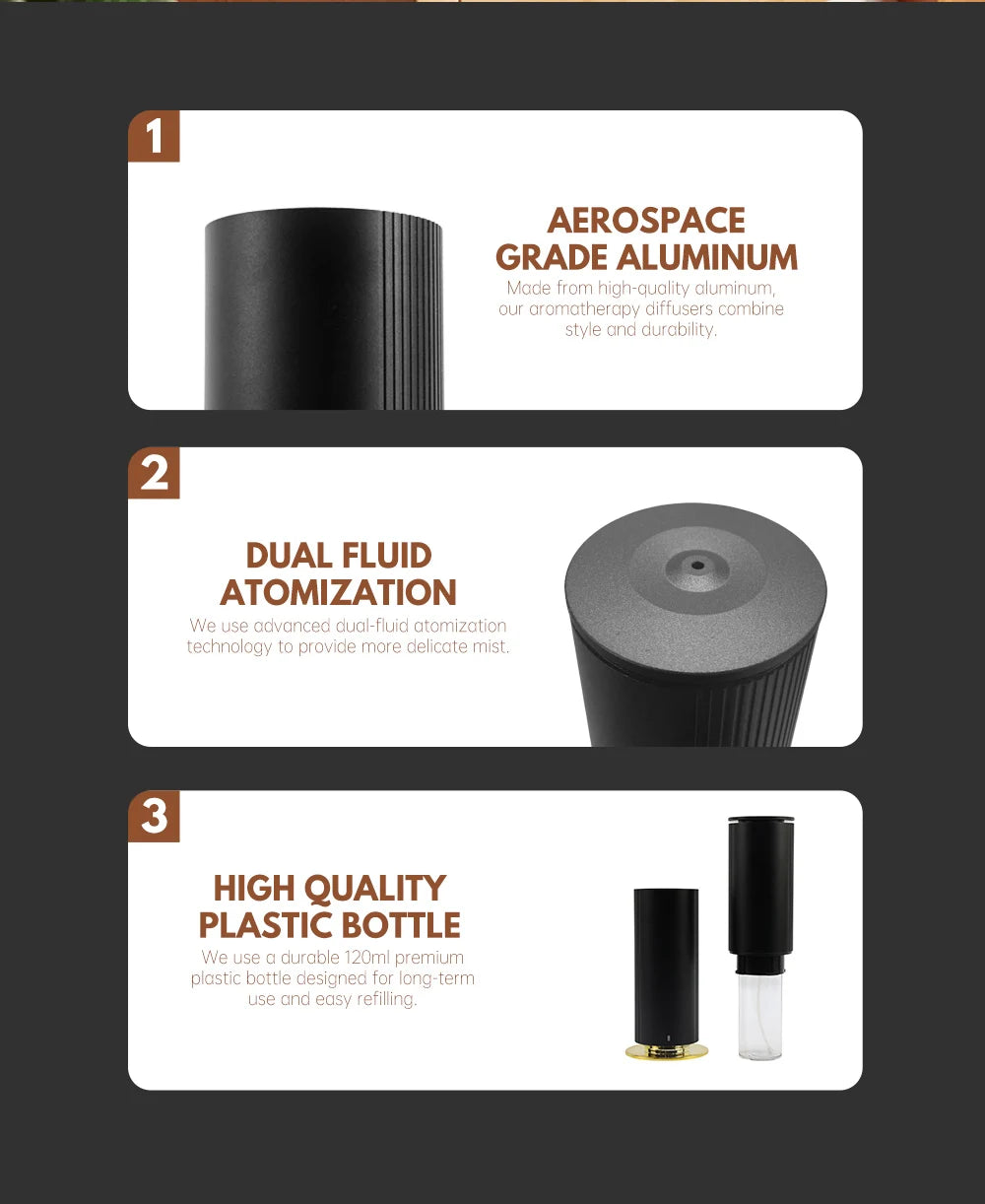 1

AEROSPACE GRADE ALUMINUM

Made from high-quality aluminum, our aromatherapy diffusers combine style and durability.

2

DUAL FLUID ATOMIZATION

We use advanced dual-fluid atomization technology to provide more delicate mist.

3

HIGH QUALITY PLASTIC BOTTLE

We use a durable 120ml premium plastic bottle designed for long-term use and easy refilling.