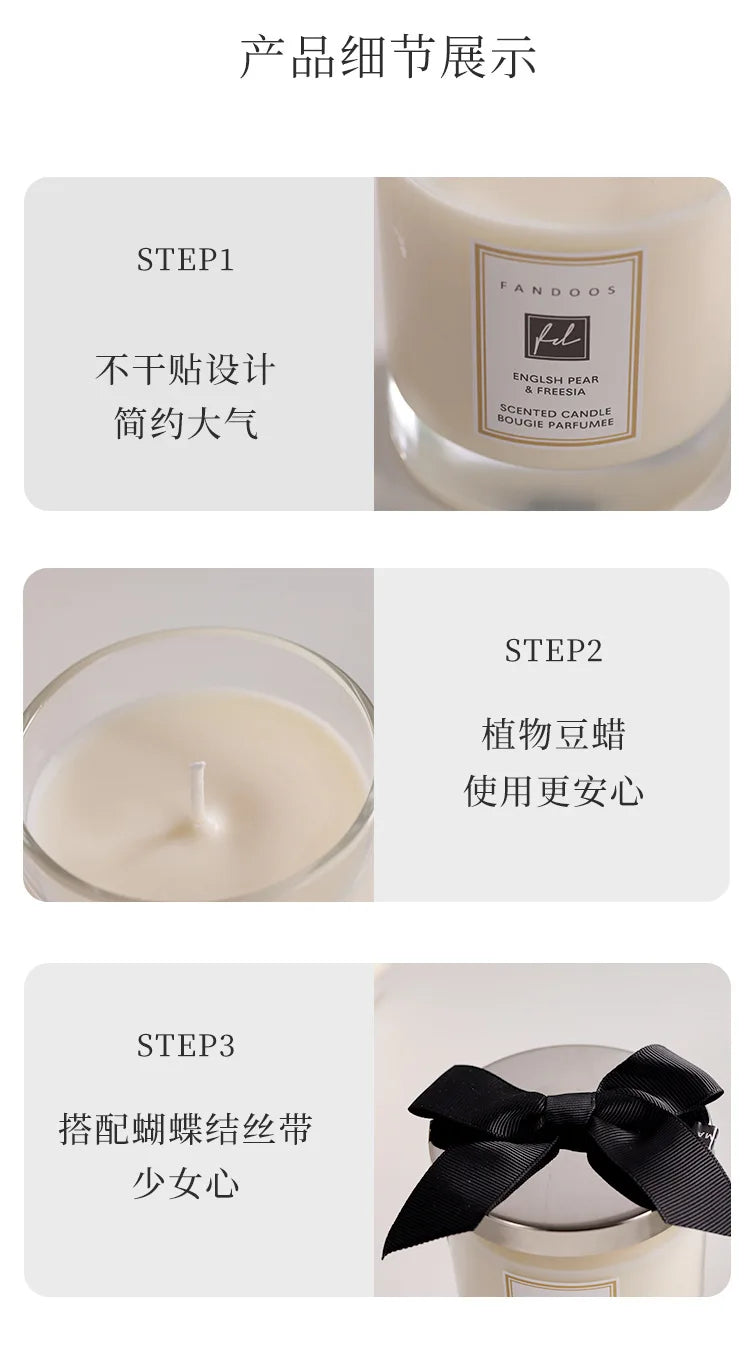 产品细节展示

STEP1

不干贴设计
简约大气

FANDOOS

fd

ENGLSH PEAR & FREESIA

SCENTED CANDLE
BOUGIE PARFUMEE

STEP2

植物豆蜡
使用更安心

STEP3

搭配蝴蝶结丝带
少女心