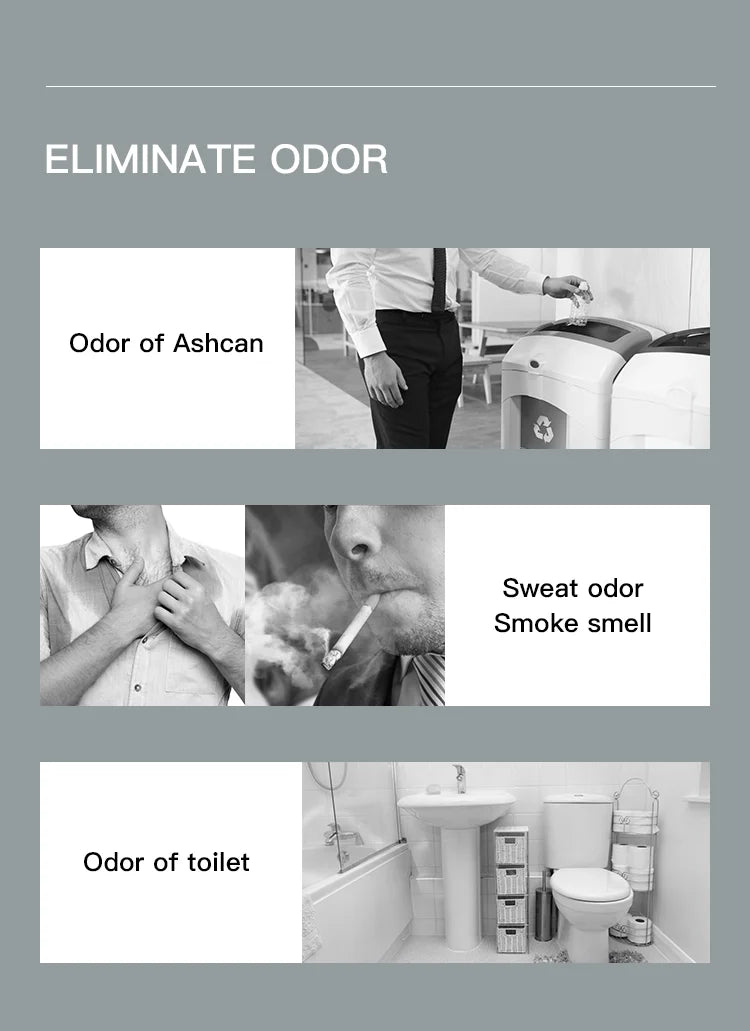 ELIMINATE ODOR

Odor of Ashcan

Sweat odor
Smoke smell

Odor of toilet