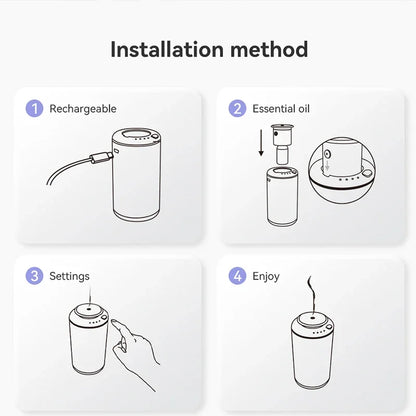 Installation method

1 Rechargeable

2 Essential oil

3 Settings

4 Enjoy